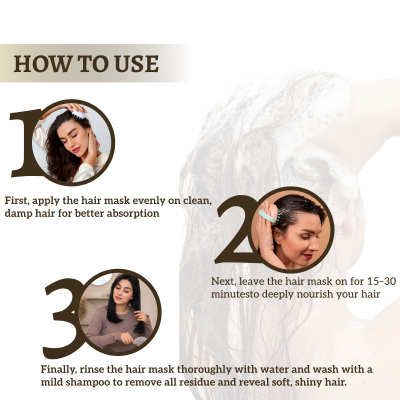 HOW TO USE

1

First, apply the hair mask evenly on clean, damp hair for better absorption

2

Next, leave the hair mask on for 15–30 minutesto deeply nourish your hair

3

Finally, rinse the hair mask thoroughly with water and wash with a mild shampoo to remove all residue and reveal soft, shiny hair.